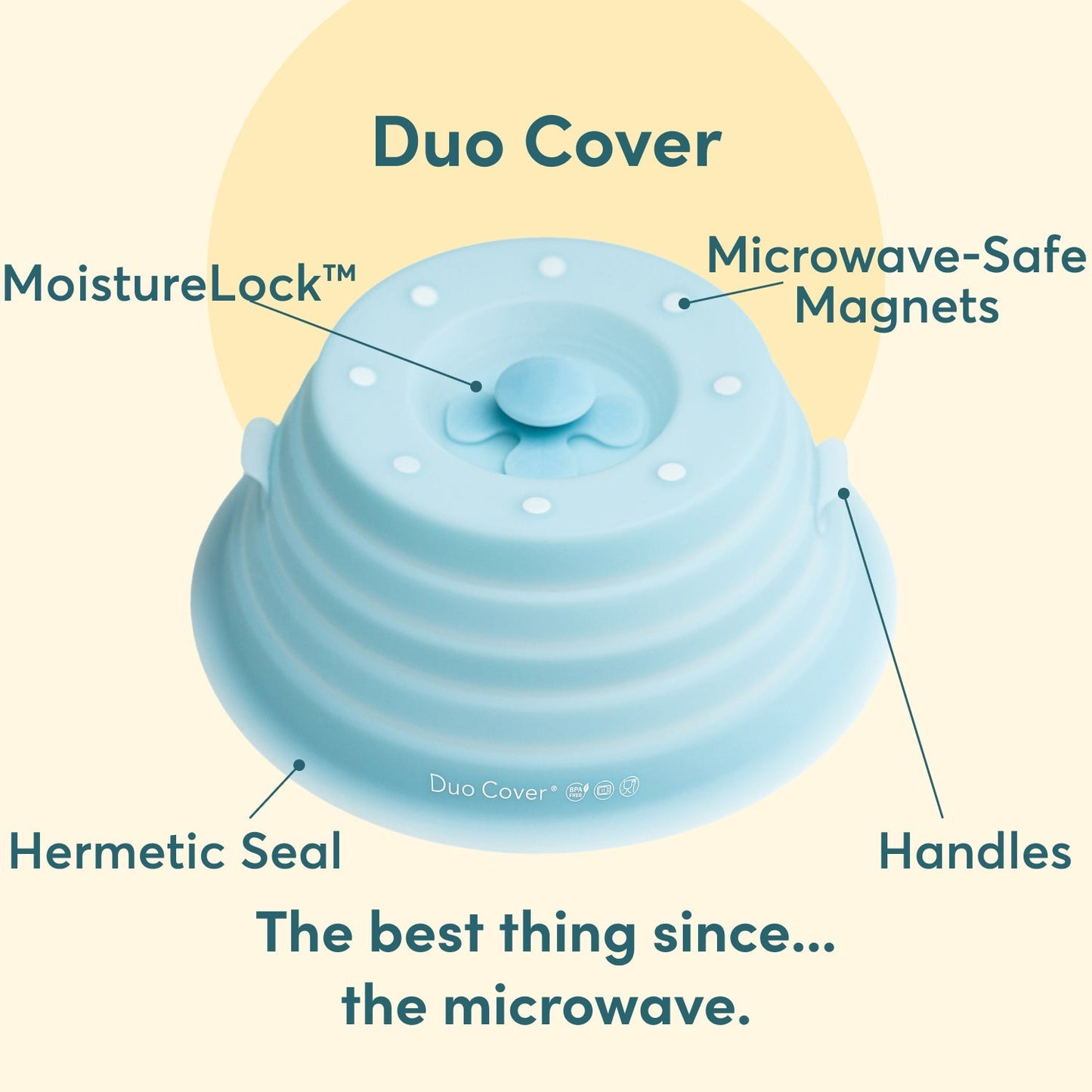 Duo Cover

MoistureLock™

Microwave-Safe Magnets

Duo Cover® BPA FREE

Hermetic Seal

Handles

The best thing since... the microwave.